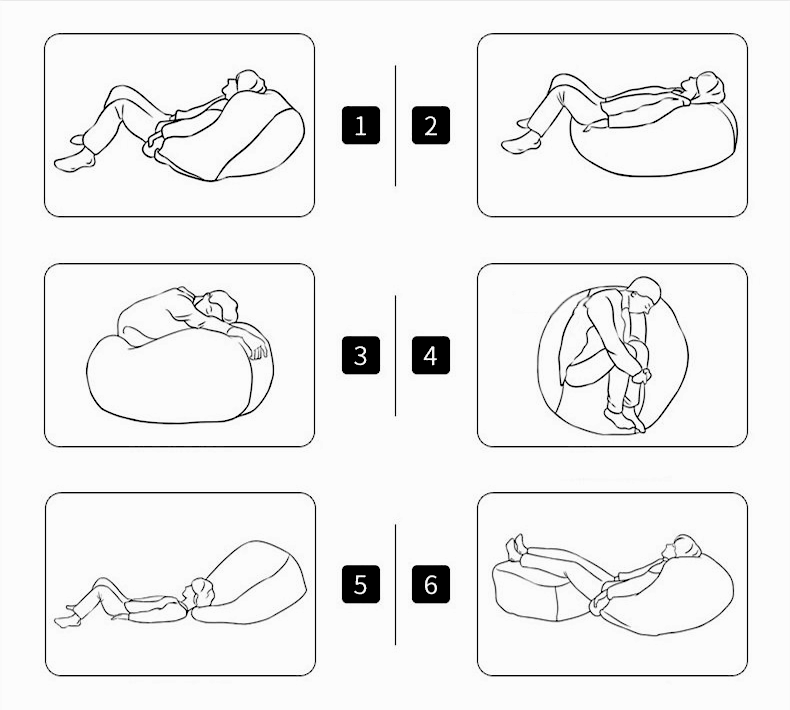 1
2
3
4
5
6